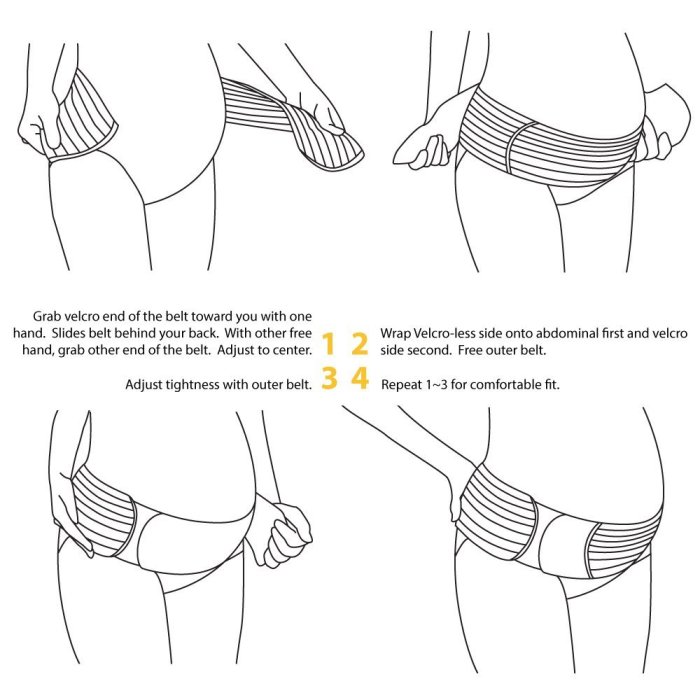 Grab velcro end of the belt toward you with one hand. Slides belt behind your back. With other free hand, grab other end of the belt. Adjust to center.

1

2

Wrap Velcro-less side onto abdominal first and velcro side second. Free outer belt.

Adjust tightness with outer belt.

3

4

Repeat 1~3 for comfortable fit.