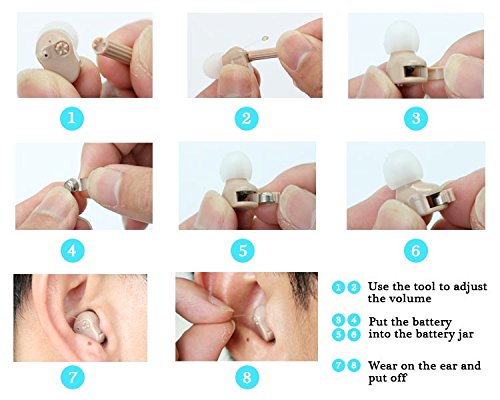 1

2

3

4

5

6

7

8

1 2 Use the tool to adjust the volume

3 4 5 6 Put the battery into the battery jar

7 8 Wear on the ear and put off